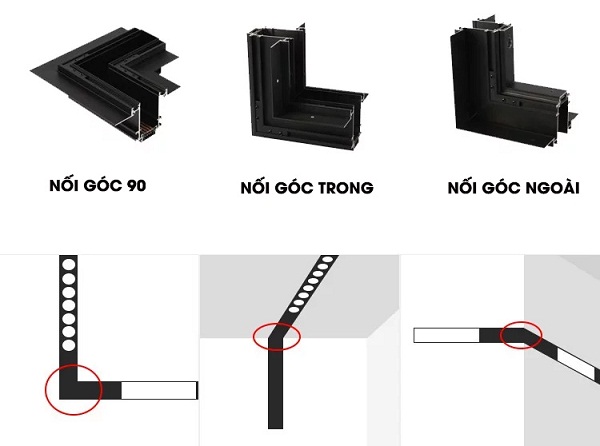 NỐI GÓC 90

NỐI GÓC TRONG

NỐI GÓC NGOÀI